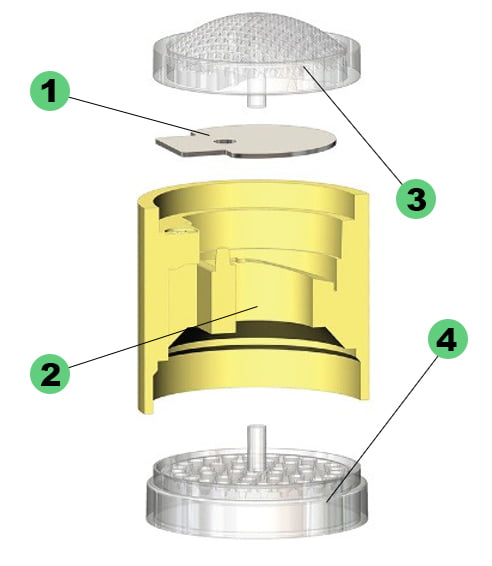 1
3
2
4